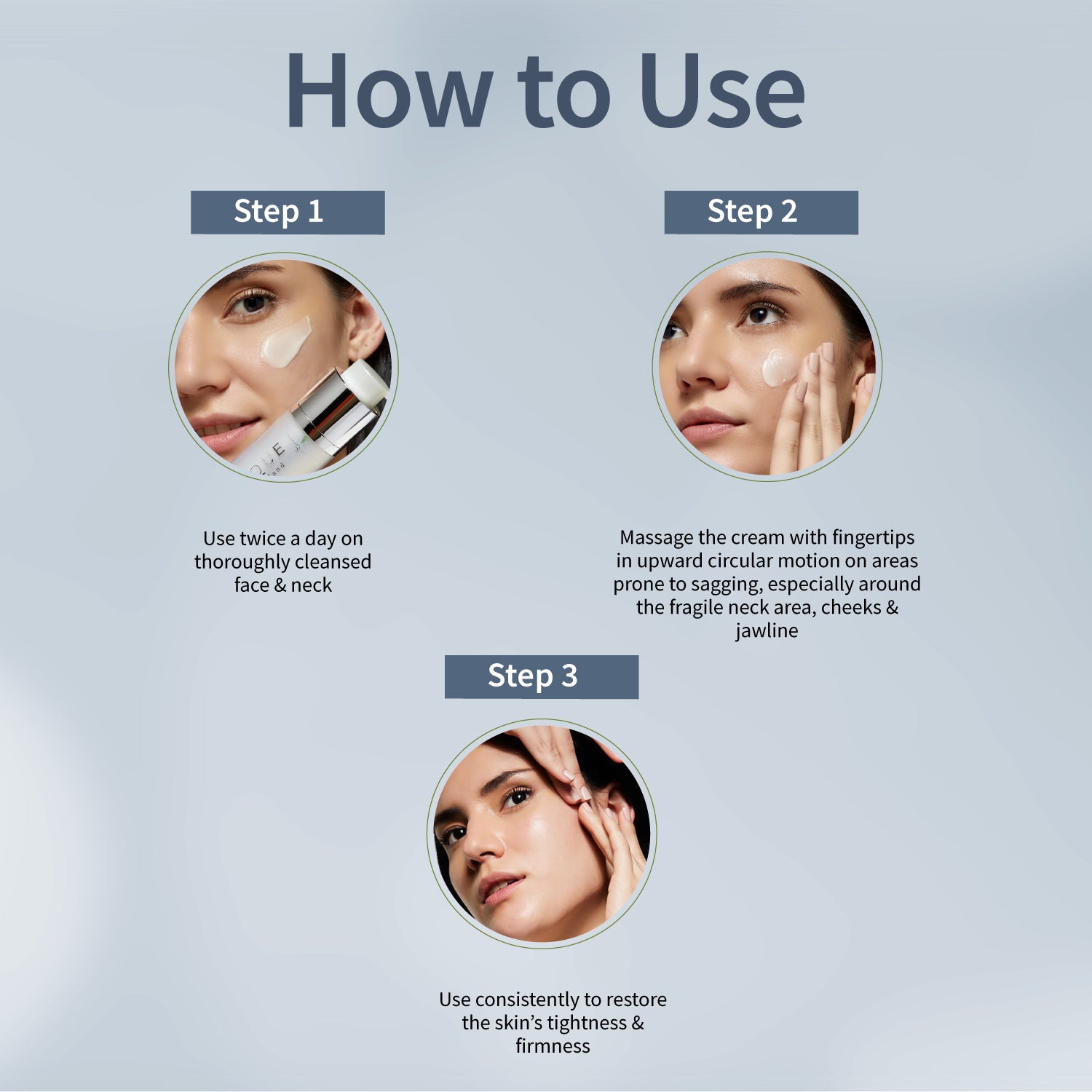 How to Use

Step 1

Use twice a day on thoroughly cleansed face & neck

Step 2

Massage the cream with fingertips in upward circular motion on areas prone to sagging, especially around the fragile neck area, cheeks & jawline

Step 3

Use consistently to restore the skin's tightness & firmness