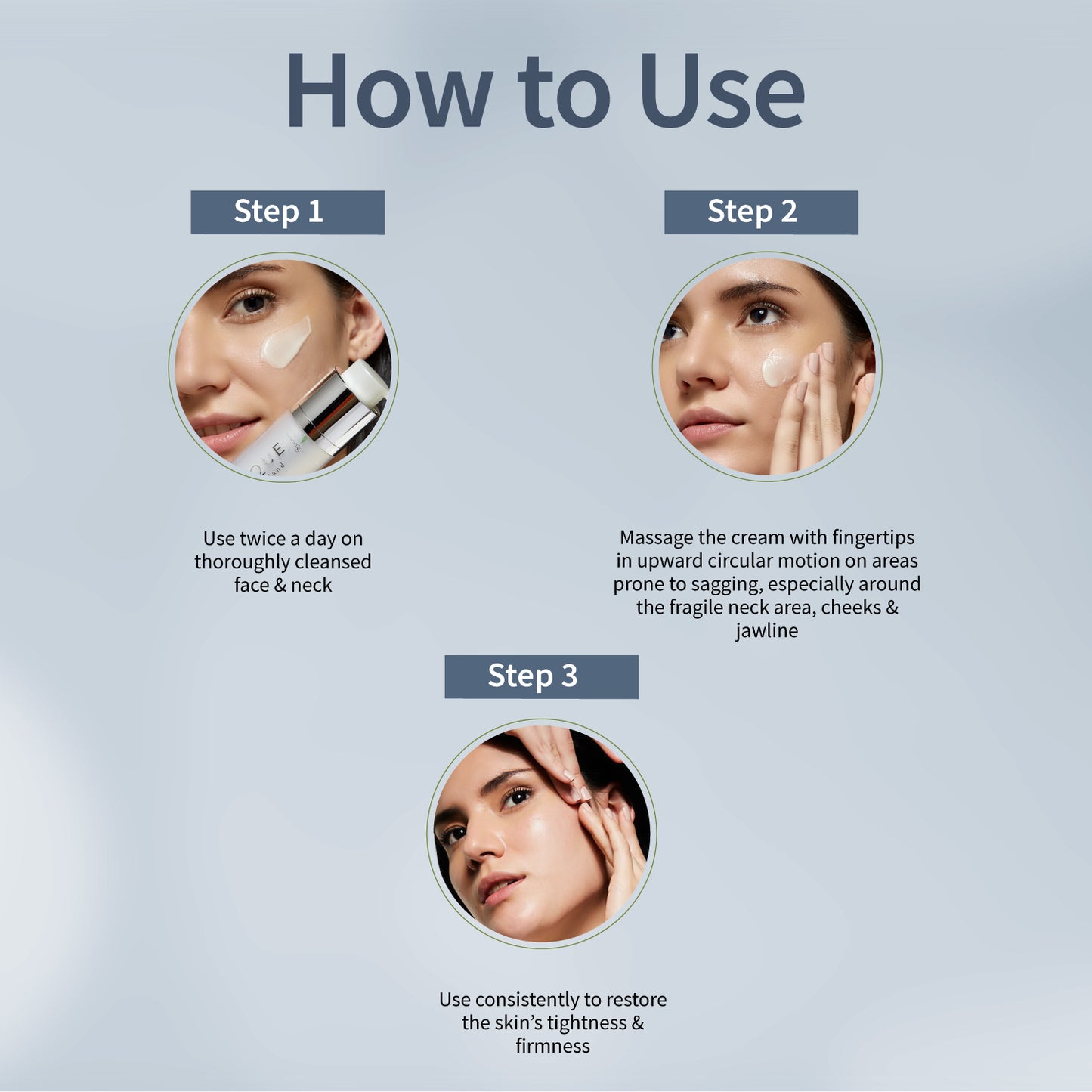 How to Use

Step 1

Use twice a day on thoroughly cleansed face & neck

Step 2

Massage the cream with fingertips in upward circular motion on areas prone to sagging, especially around the fragile neck area, cheeks & jawline

Step 3

Use consistently to restore the skin's tightness & firmness